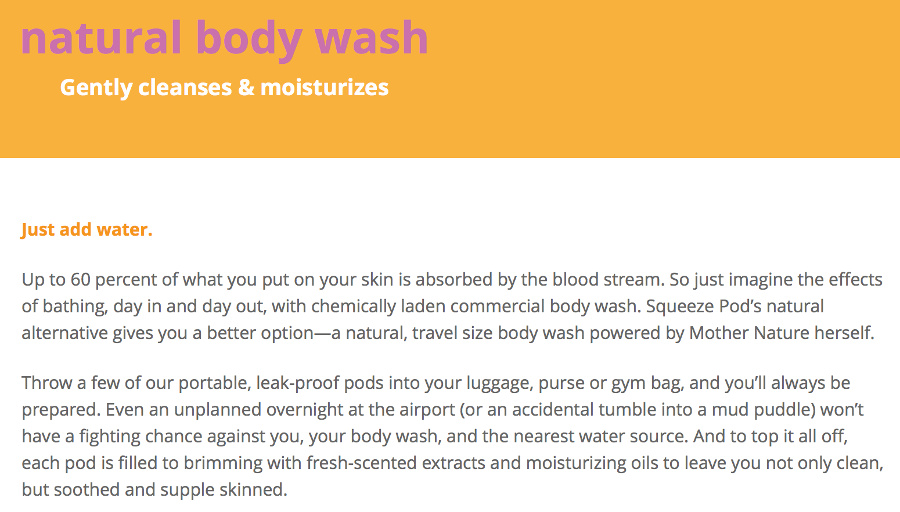 natural body wash

Gently cleanses & moisturizes

Just add water.

Up to 60 percent of what you put on your skin is absorbed by the blood stream. So just imagine the effects of bathing, day in and day out, with chemically laden commercial body wash. Squeeze Pod's natural alternative gives you a better option—a natural, travel size body wash powered by Mother Nature herself.

Throw a few of our portable, leak-proof pods into your luggage, purse or gym bag, and you'll always be prepared. Even an unplanned overnight at the airport (or an accidental tumble into a mud puddle) won't have a fighting chance against you, your body wash, and the nearest water source. And to top it all off, each pod is filled to brimming with fresh-scented extracts and moisturizing oils to leave you not only clean, but soothed and supple skinned.